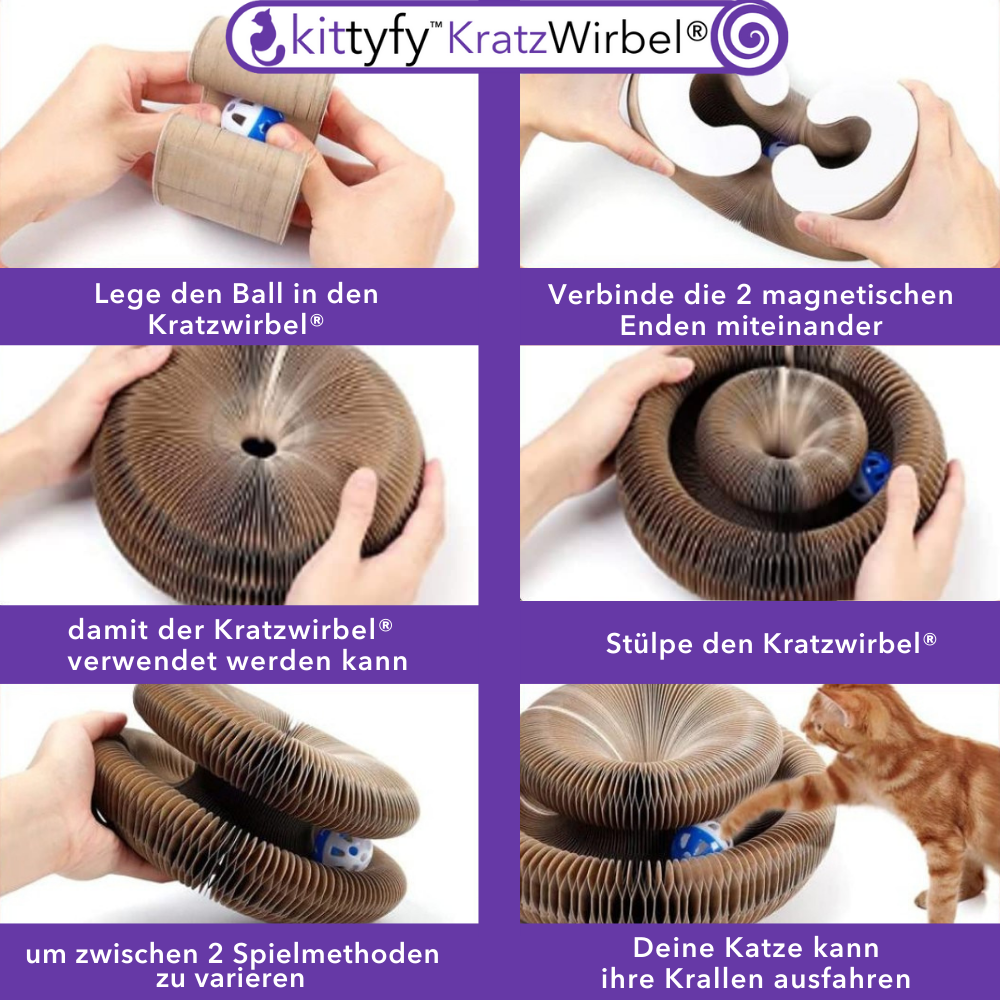 kittyfy™ KratzWirbel®

Lege den Ball in den Kratzwirbel®

Verbinde die 2 magnetischen Enden miteinander

damit der Kratzwirbel® verwendet werden kann

Stülpe den Kratzwirbel®

um zwischen 2 Spielmethoden zu varieren

Deine Katze kann ihre Krallen ausfahren