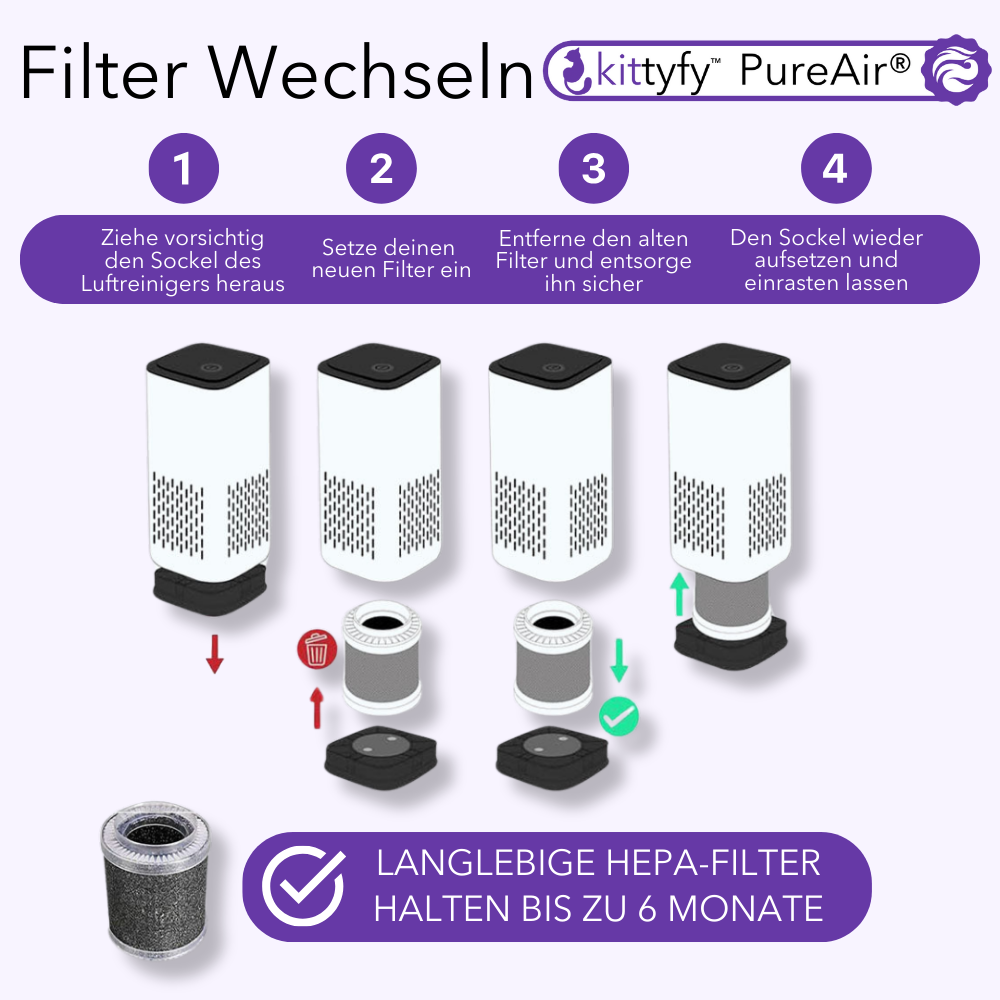 Filter Wechseln

kittyfy™ PureAir®

1
Ziehe vorsichtig den Sockel des Luftreinigers heraus

2
Setze deinen neuen Filter ein

3
Entferne den alten Filter und entsorge ihn sicher

4
Den Sockel wieder aufsetzen und einrasten lassen

LANGLEBIGE HEPA-FILTER HALTEN BIS ZU 6 MONATE